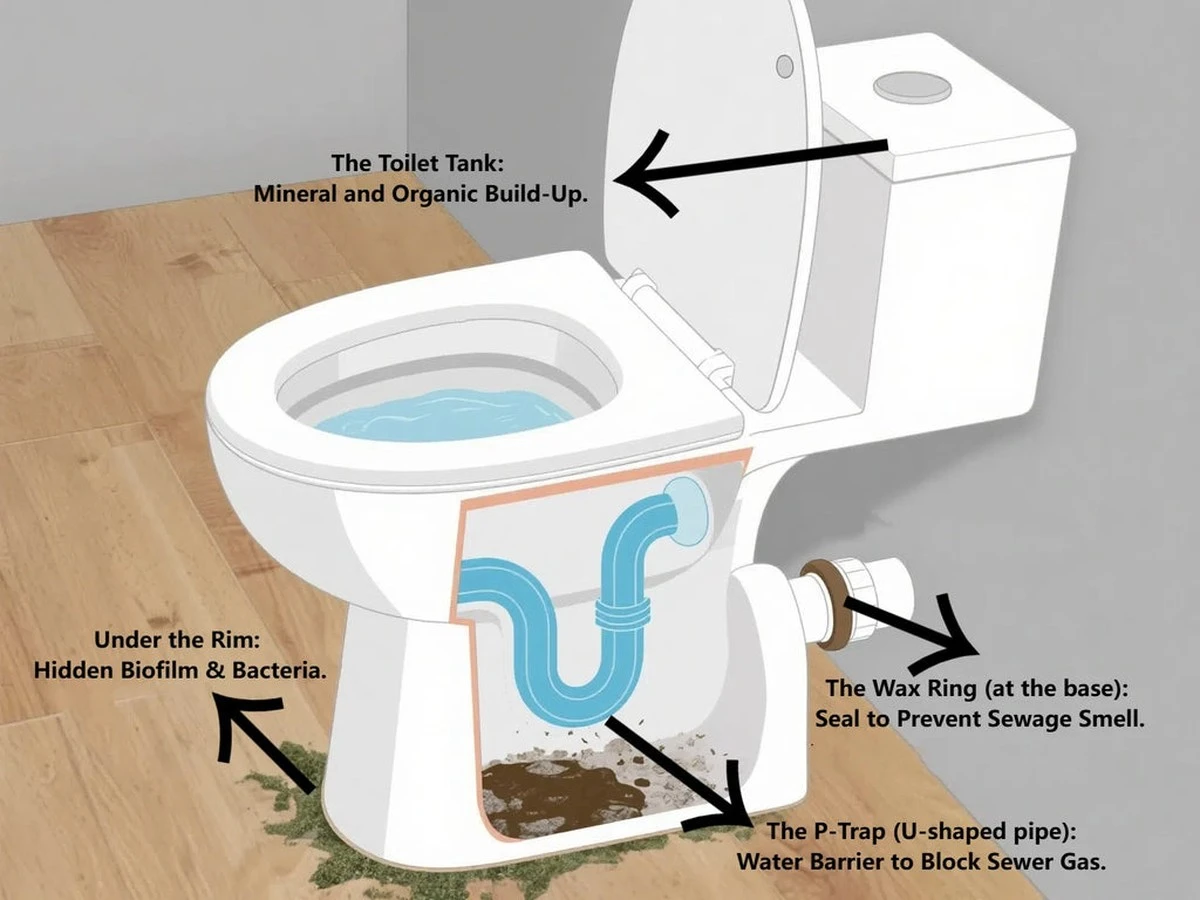 The Toilet Tank:
Mineral and Organic Build-Up.

Under the Rim:
Hidden Biofilm & Bacteria.

The Wax Ring (at the base):
Seal to Prevent Sewage Smell.

The P-Trap (U-shaped pipe):
Water Barrier to Block Sewer Gas.